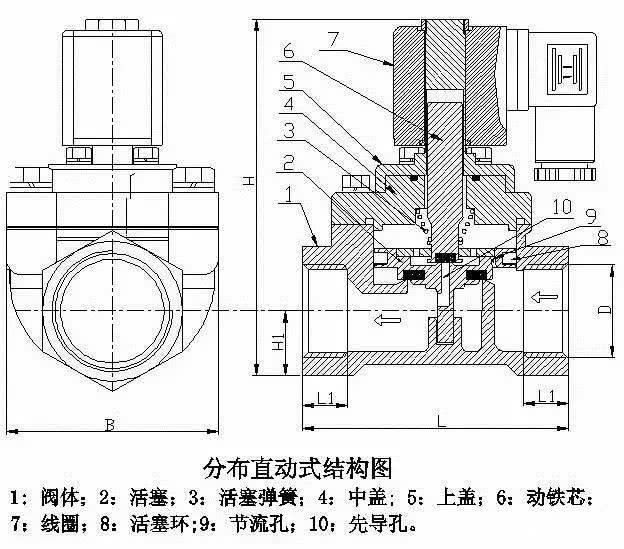 7
6
5
4
3
2
1
10
9
8
H
H1
D
L1
L1
L
B

分布直动式结构图

1：阀体；2：活塞；3：活塞弹簧；4：中盖；5：上盖；6：动铁芯；7：线圈；8：活塞环;9：节流孔；10：先导孔。